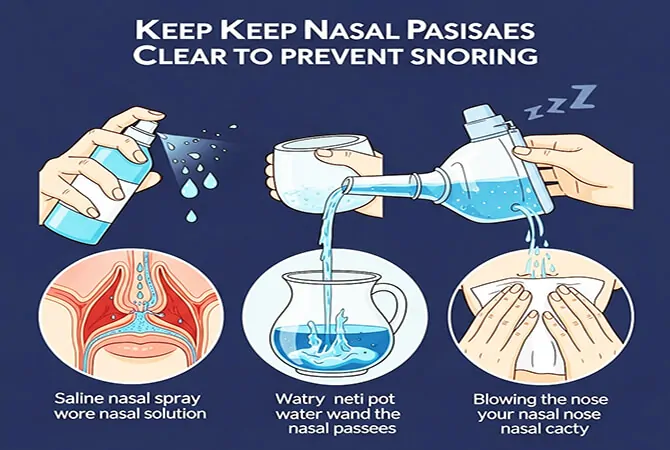 KEEP KEEP NASAL PASISAES CLEAR TO PREVENT SNORING

ZZZ

Saline nasal spray wore nasal solution

Watry neti pot water wand the nasal passees

Blowing the nose your nasal nose nasal cacty